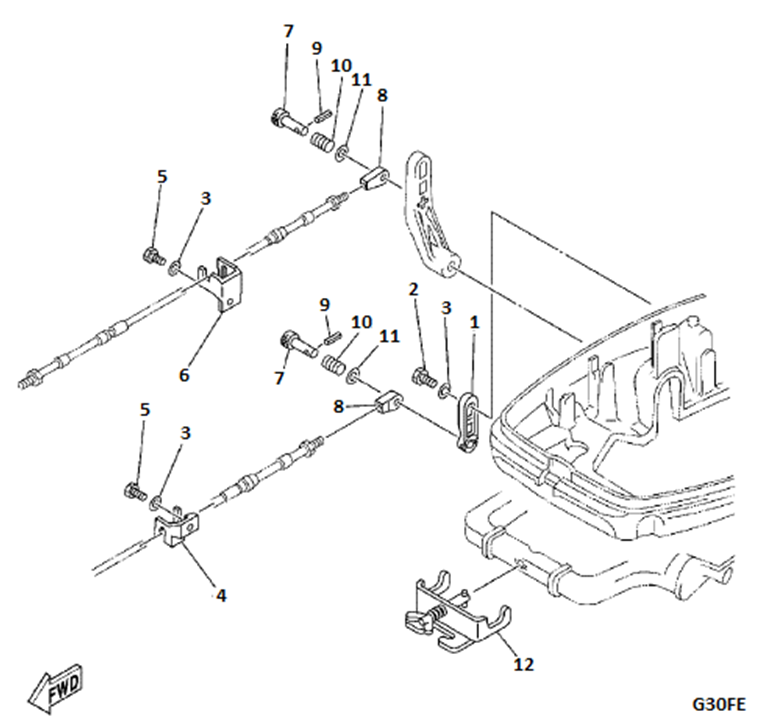 7
9
10
11
8
5
3
6
9
10
11
7
2
3
1
8
5
3
4
12
FWD
G30FE